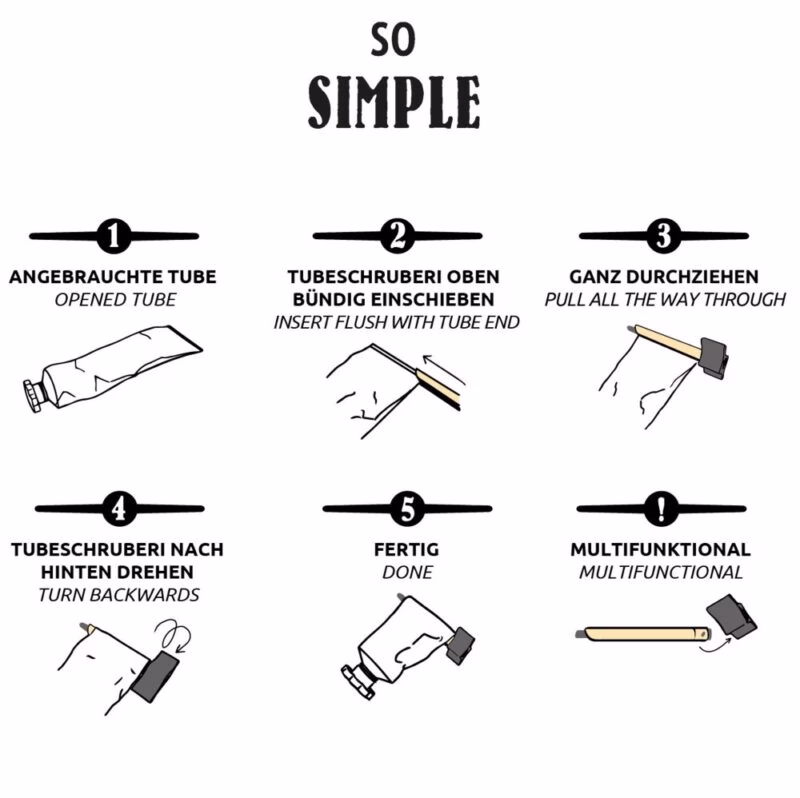 SO
SIMPLE

1
ANGEBRAUCHTE TUBE
OPENED TUBE

2
TUBESCHRUBERI OBEN BÜNDIG EINSCHIEBEN
INSERT FLUSH WITH TUBE END

3
GANZ DURCHZIEHEN
PULL ALL THE WAY THROUGH

4
TUBESCHRUBERI NACH HINTEN DREHEN
TURN BACKWARDS

5
FERTIG
DONE

!
MULTIFUNKTIONAL
MULTIFUNCTIONAL